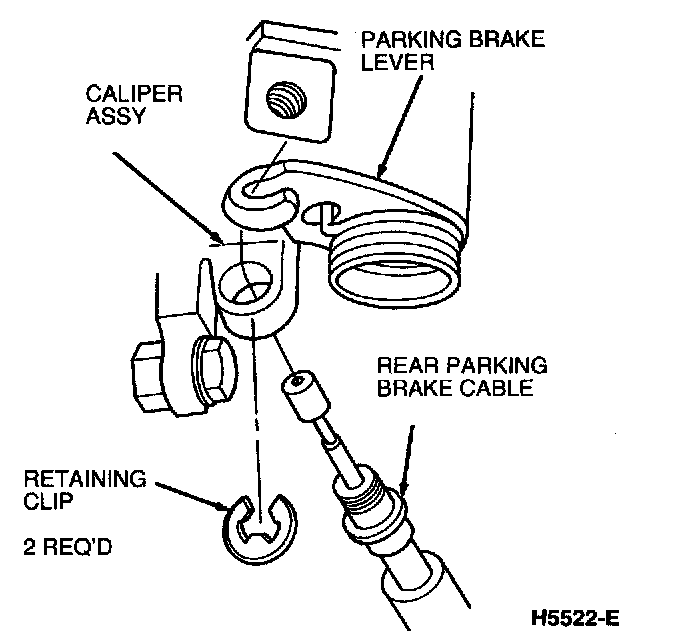 PARKING BRAKE LEVER

CALIPER ASSY

REAR PARKING BRAKE CABLE

RETAINING CLIP

2 REQ'D

H5522-E