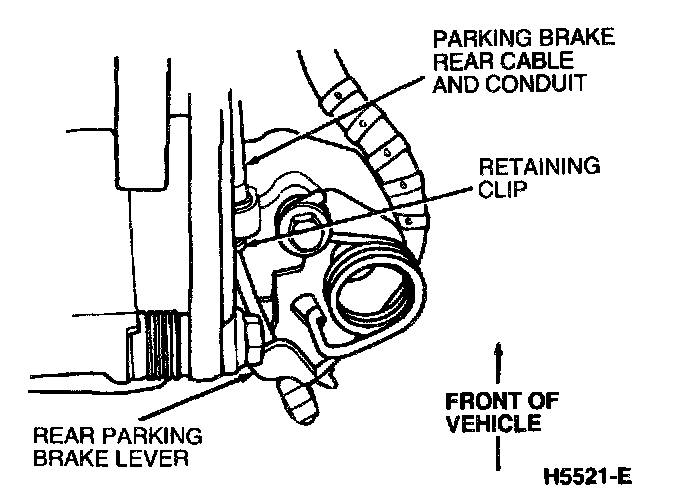 PARKING BRAKE REAR CABLE AND CONDUIT

RETAINING CLIP

REAR PARKING BRAKE LEVER

FRONT OF VEHICLE

H5521-E