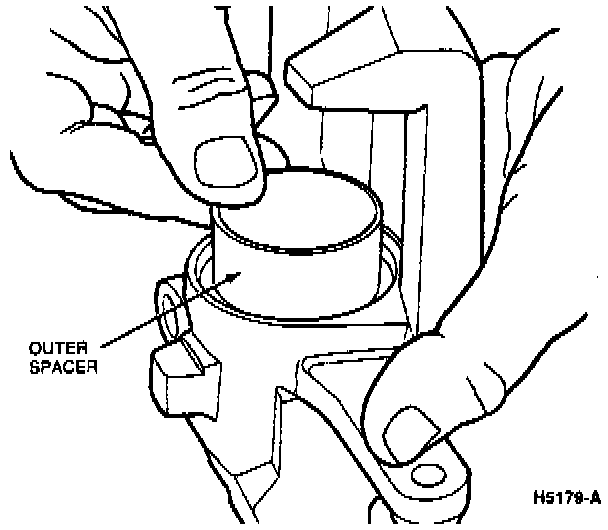 OUTER SPACER

H5179-A