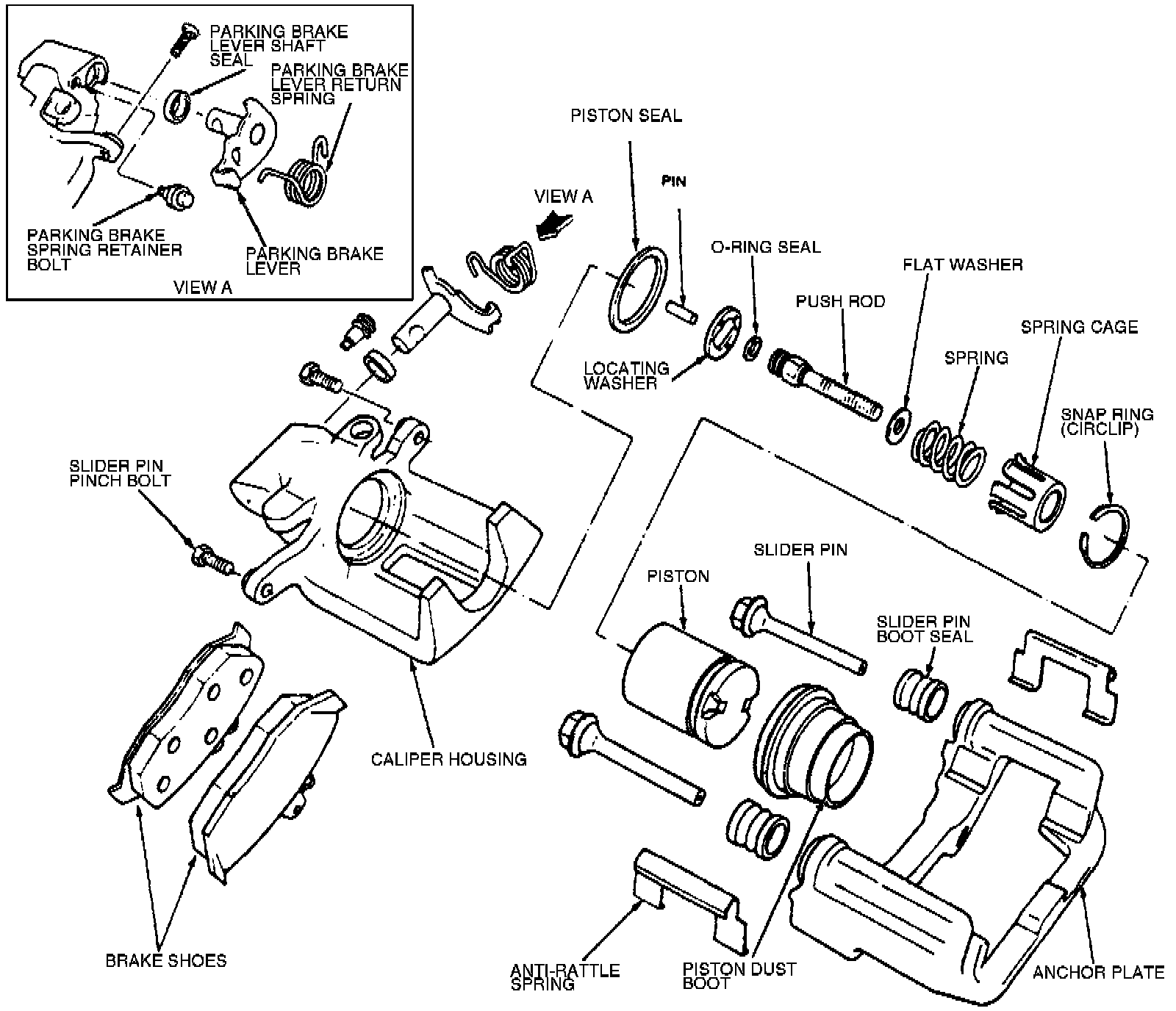 PARKING BRAKE LEVER SHAFT SEAL

PARKING BRAKE LEVER RETURN SPRING

PARKING BRAKE SPRING RETAINER BOLT

PARKING BRAKE LEVER

VIEW A

PISTON SEAL

PIN

VIEW A

O-RING SEAL

FLAT WASHER

PUSH ROD

SPRING CAGE

LOCATING WASHER

SPRING

SNAP RING (CIRCLIP)

SLIDER PIN PINCH BOLT

SLIDER PIN

PISTON

SLIDER PIN BOOT SEAL

CALIPER HOUSING

BRAKE SHOES

ANTI-RATTLE SPRING

PISTON DUST BOOT

ANCHOR PLATE