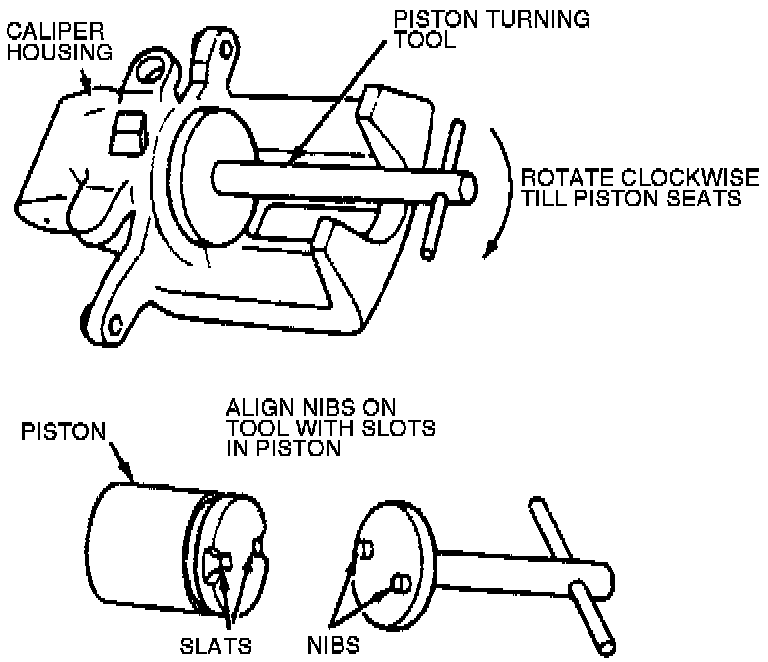 CALIPER HOUSING

PISTON TURNING TOOL

ROTATE CLOCKWISE TILL PISTON SEATS

PISTON

ALIGN NIBS ON TOOL WITH SLOTS IN PISTON

SLATS

NIBS