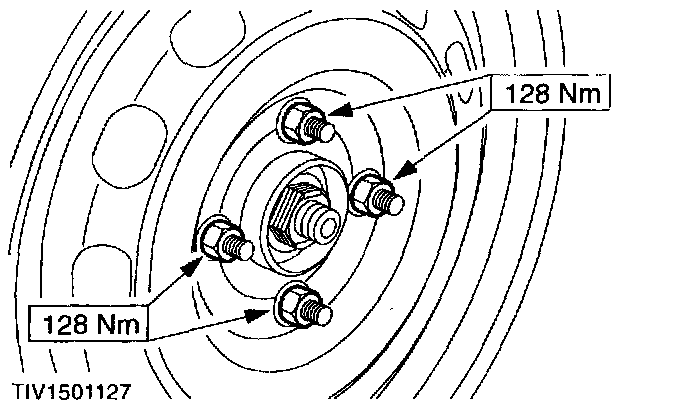 128 Nm

128 Nm

TIV1501127