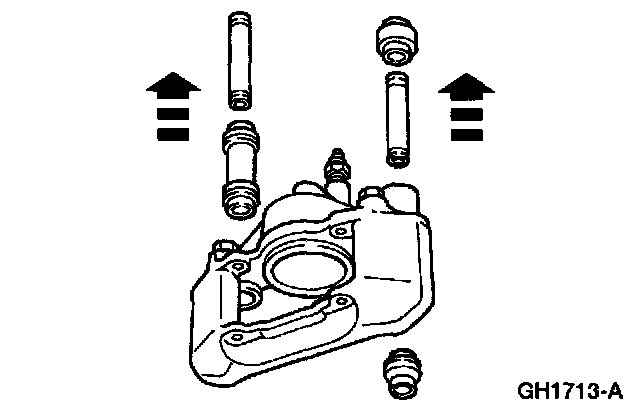 GH1713-A