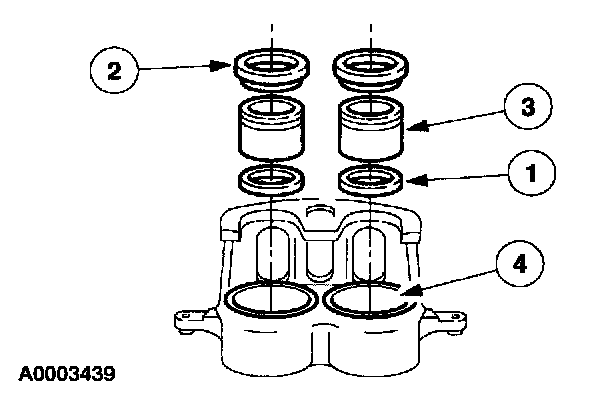 2
3
1
4
A0003439