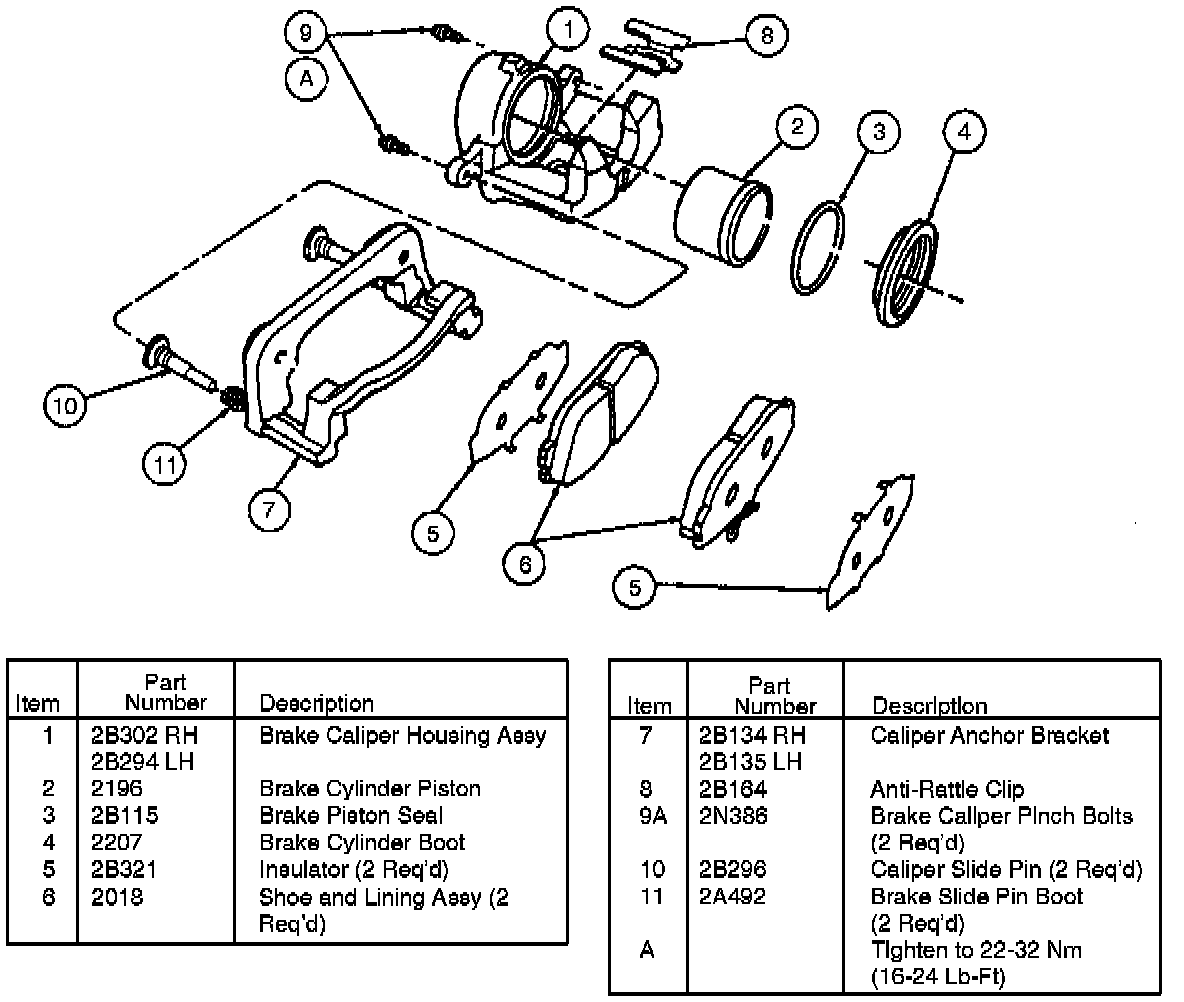 9
A
1
8
2
3
4
10
11
7
5
6
5

| Item | Part Number | Description |
|---|---|---|
| 1 | 2B302 RH 2B294 LH | Brake Caliper Housing Assy |
| 2 | 2196 | Brake Cylinder Piston |
| 3 | 2B115 | Brake Piston Seal |
| 4 | 2207 | Brake Cylinder Boot |
| 5 | 2B321 | Insulator (2 Req'd) |
| 6 | 2018 | Shoe and Lining Assy (2 Req'd) |

| Item | Part Number | Description |
|---|---|---|
| 7 | 2B134 RH 2B135 LH | Caliper Anchor Bracket |
| 8 | 2B164 | Anti-Rattle Clip |
| 9A | 2N386 | Brake Caliper Pinch Bolts (2 Req'd) |
| 10 | 2B296 | Caliper Slide Pin (2 Req'd) |
| 11 | 2A492 | Brake Slide Pin Boot (2 Req'd) |
| A | | Tighten to 22-32 Nm (16-24 Lb-Ft) |