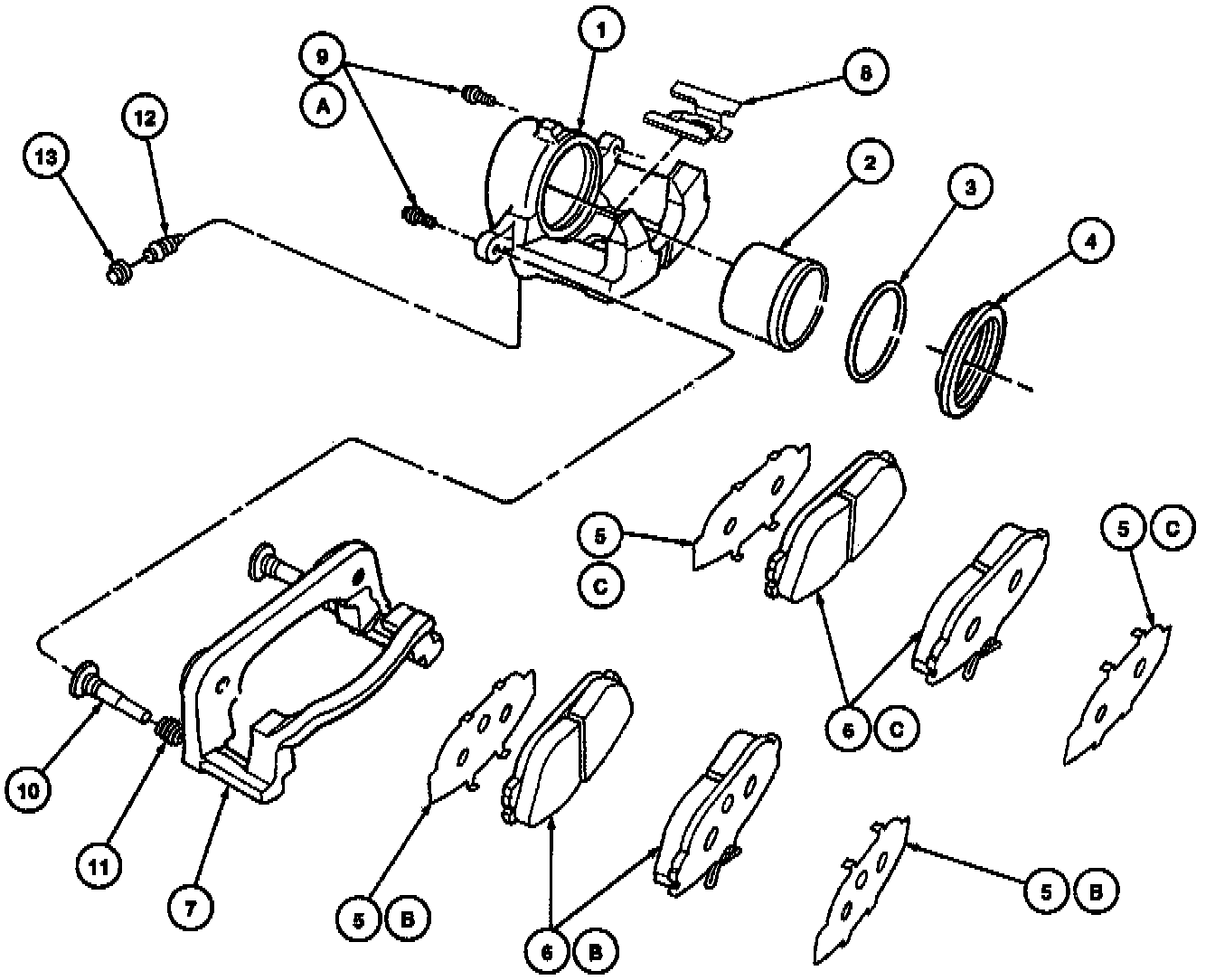 9
A
1
8
13
12
2
3
4
5
C
5 C
6 C
10
11
7
5 B
6 B
5 B