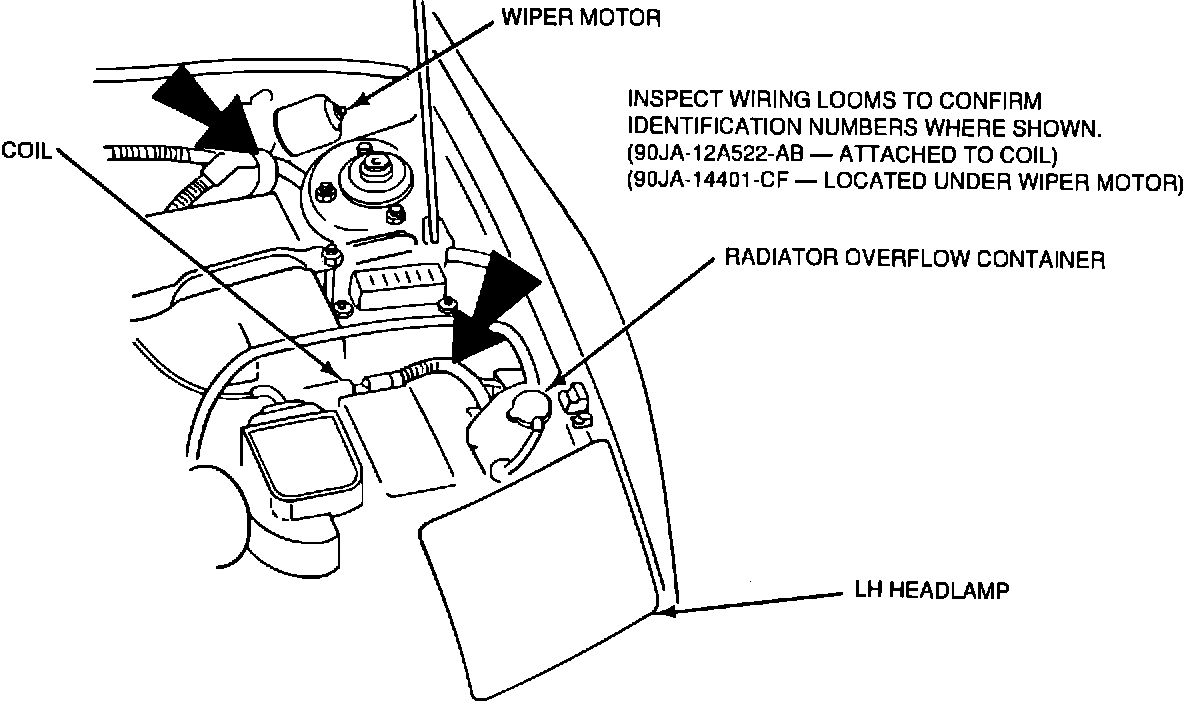 WIPER MOTOR

INSPECT WIRING LOOMS TO CONFIRM IDENTIFICATION NUMBERS WHERE SHOWN.
(90JA-12A522-AB — ATTACHED TO COIL)
(90JA-14401-CF — LOCATED UNDER WIPER MOTOR)

COIL

RADIATOR OVERFLOW CONTAINER

LH HEADLAMP