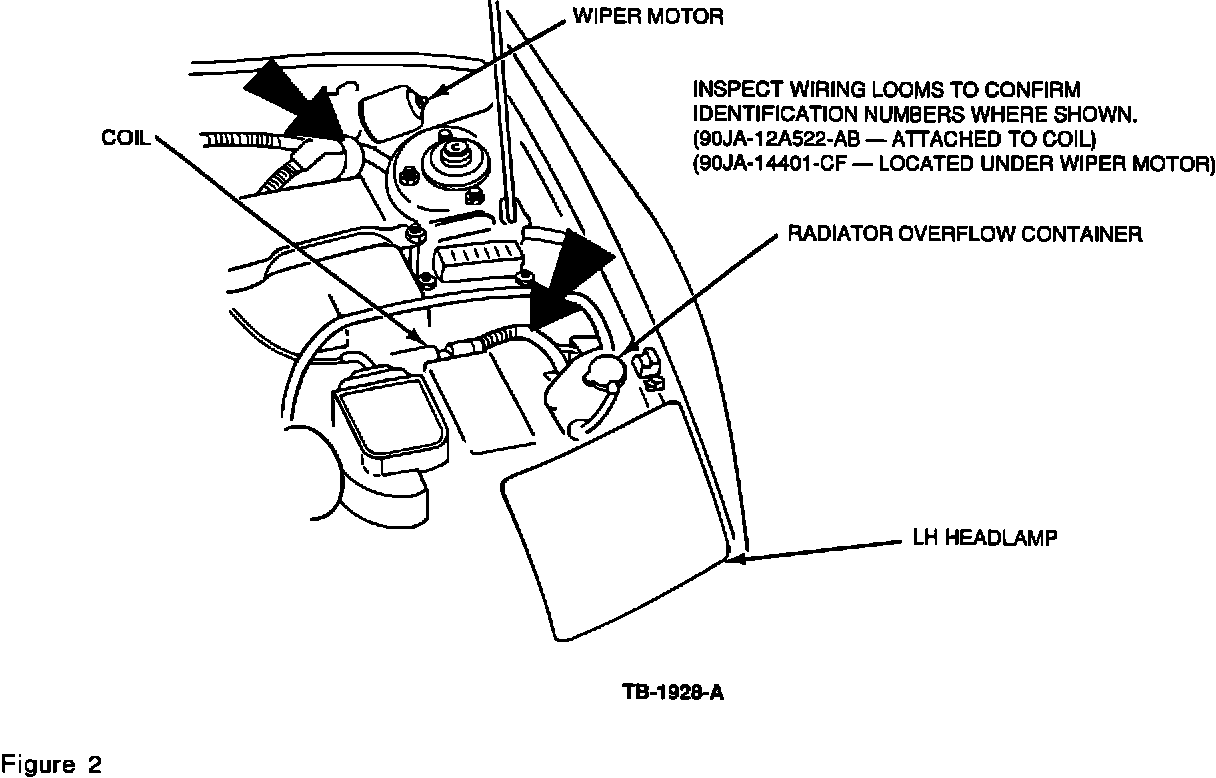 WIPER MOTOR

INSPECT WIRING LOOMS TO CONFIRM IDENTIFICATION NUMBERS WHERE SHOWN.
(90JA-12A522-AB — ATTACHED TO COIL)
(90JA-14401-CF — LOCATED UNDER WIPER MOTOR)

COIL

RADIATOR OVERFLOW CONTAINER

LH HEADLAMP

TB-1928-A

Figure 2