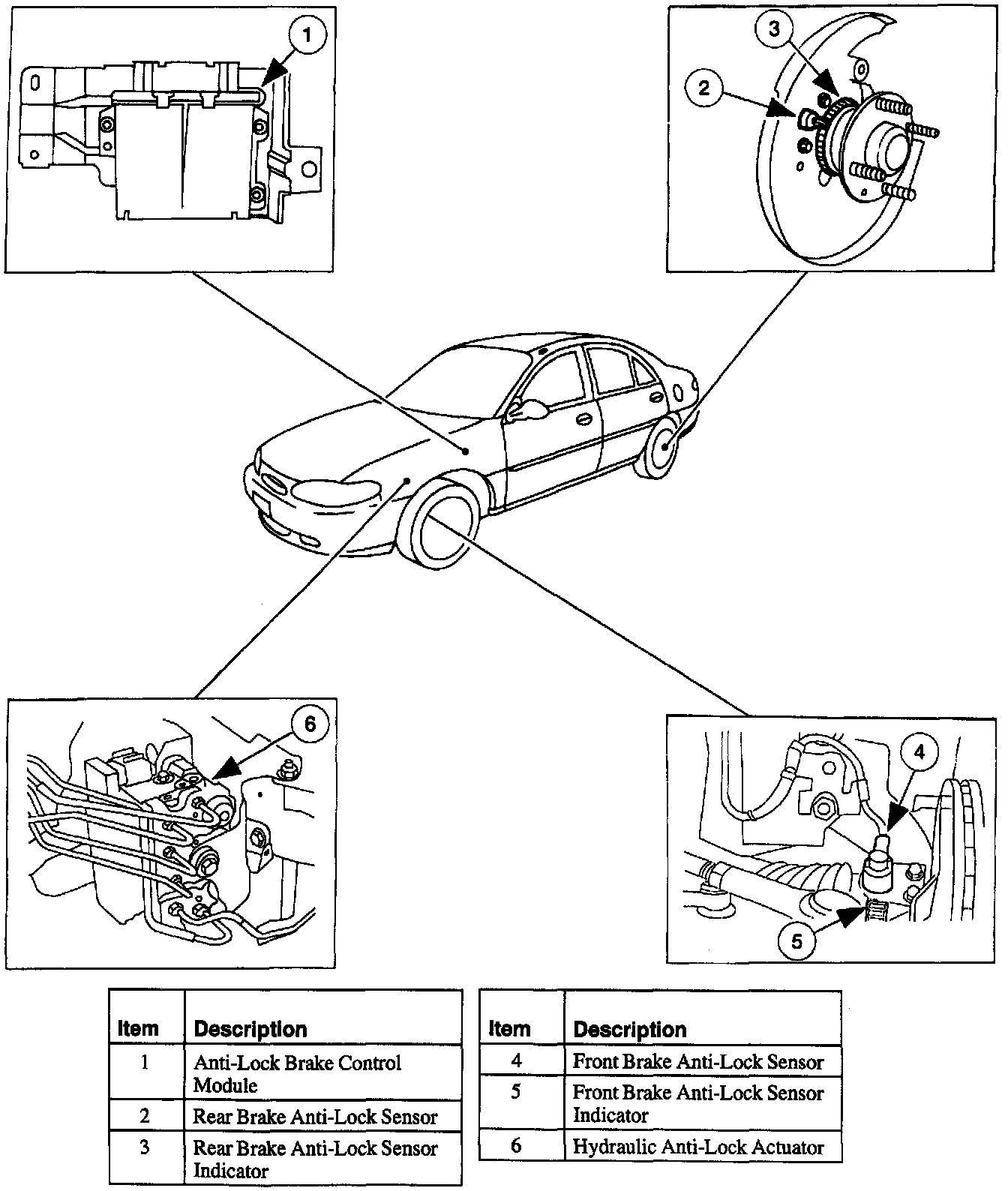 1

3

2

6

4

5

| Item | Description |
|---|---|
| 1 | Anti-Lock Brake Control Module |
| 2 | Rear Brake Anti-Lock Sensor |
| 3 | Rear Brake Anti-Lock Sensor Indicator |

| Item | Description |
|---|---|
| 4 | Front Brake Anti-Lock Sensor |
| 5 | Front Brake Anti-Lock Sensor Indicator |
| 6 | Hydraulic Anti-Lock Actuator |