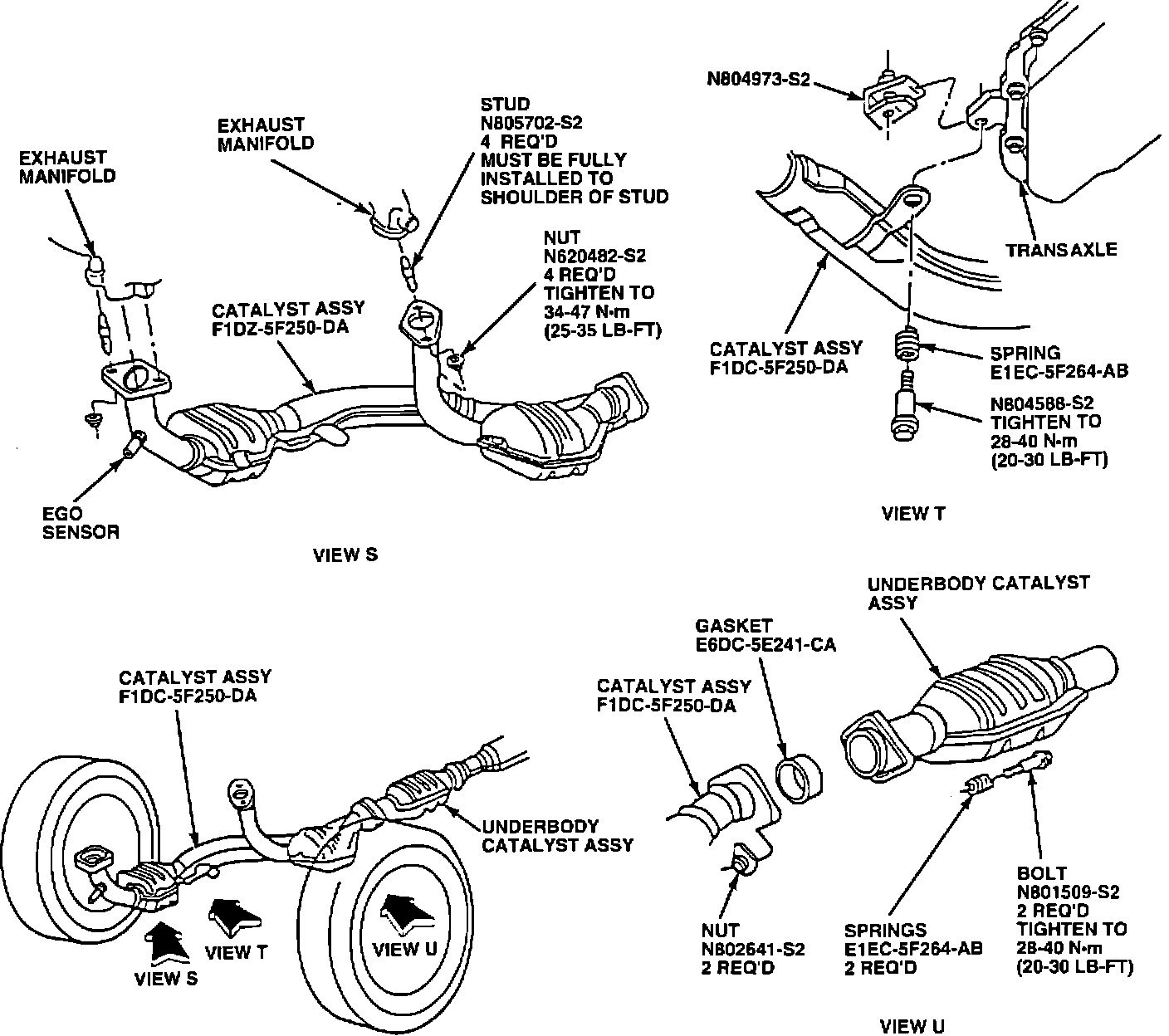 EXHAUST MANIFOLD

EXHAUST MANIFOLD

STUD
N805702-S2
4 REQ'D
MUST BE FULLY INSTALLED TO SHOULDER OF STUD

NUT
N620482-S2
4 REQ'D
TIGHTEN TO
34-47 N·m
(25-35 LB-FT)

CATALYST ASSY
F1DZ-5F250-DA

EGO SENSOR

VIEW S

N804973-S2

TRANSAXLE

CATALYST ASSY
F1DC-5F250-DA

SPRING
E1EC-5F264-AB

N804588-S2
TIGHTEN TO
28-40 N·m
(20-30 LB-FT)

VIEW T

CATALYST ASSY
F1DC-5F250-DA

UNDERBODY CATALYST ASSY

VIEW S

VIEW T

VIEW U

UNDERBODY CATALYST ASSY

GASKET
E6DC-5E241-CA

CATALYST ASSY
F1DC-5F250-DA

NUT
N802641-S2
2 REQ'D

SPRINGS
E1EC-5F264-AB
2 REQ'D

BOLT
N801509-S2
2 REQ'D
TIGHTEN TO
28-40 N·m
(20-30 LB-FT)

VIEW U