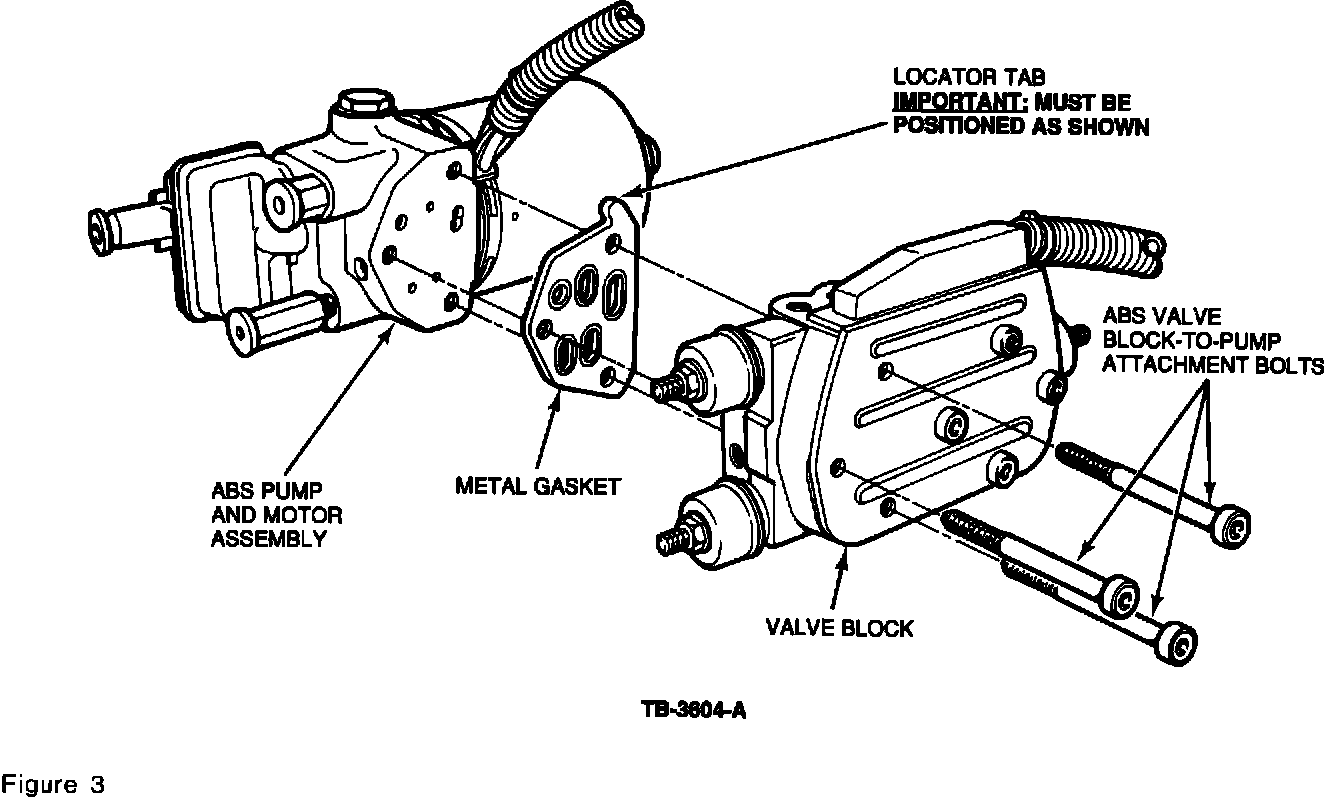 LOCATOR TAB
IMPORTANT: MUST BE POSITIONED AS SHOWN

ABS VALVE BLOCK-TO-PUMP ATTACHMENT BOLTS

ABS PUMP AND MOTOR ASSEMBLY

METAL GASKET

VALVE BLOCK

TB-3604-A

Figure 3