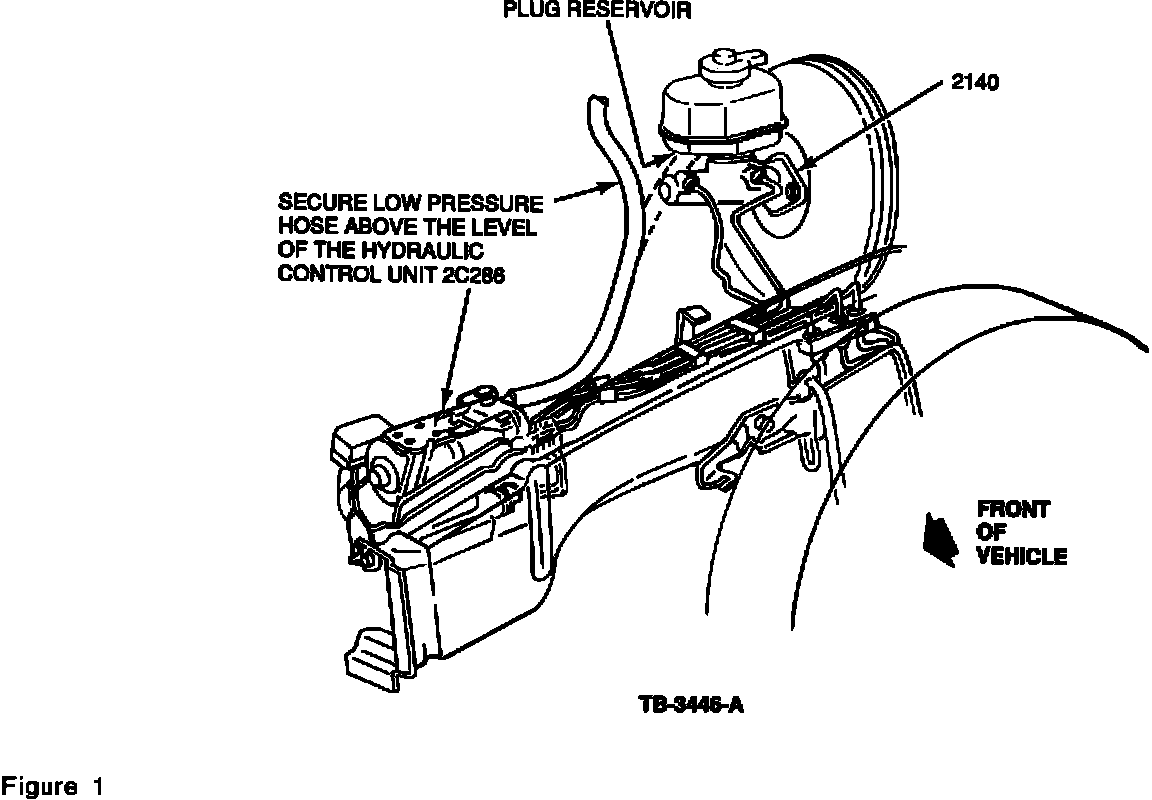 PLUG RESERVOIR

2140

SECURE LOW PRESSURE HOSE ABOVE THE LEVEL OF THE HYDRAULIC CONTROL UNIT 2C286

FRONT OF VEHICLE

TB-3446-A

Figure 1