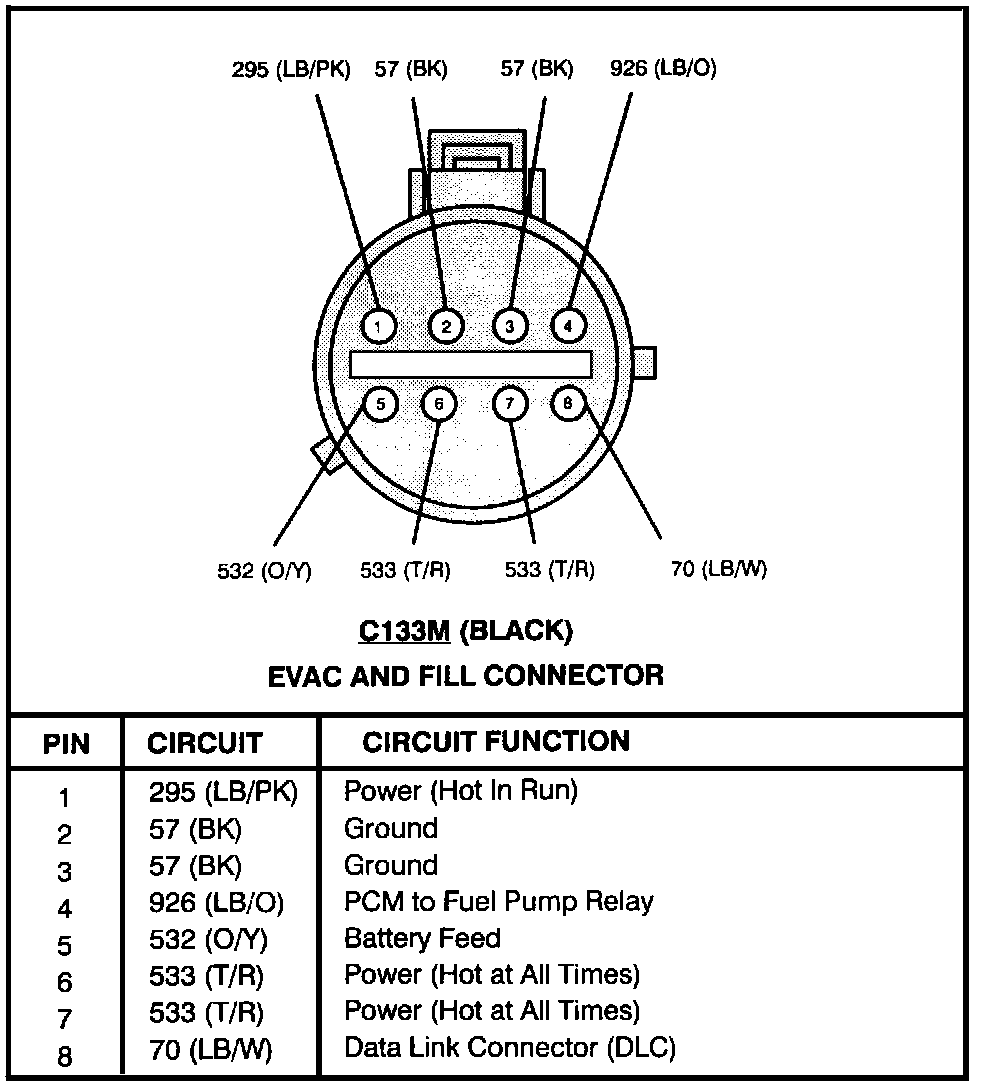 295 (LB/PK) 57 (BK) 57 (BK) 926 (LB/O)

1 2 3 4

5 6 7 8

532 (O/Y) 533 (T/R) 533 (T/R) 70 (LB/W)

C133M (BLACK)
EVAC AND FILL CONNECTOR

| PIN | CIRCUIT | CIRCUIT FUNCTION |
|---|---|---|
| 1 | 295 (LB/PK) | Power (Hot In Run) |
| 2 | 57 (BK) | Ground |
| 3 | 57 (BK) | Ground |
| 4 | 926 (LB/O) | PCM to Fuel Pump Relay |
| 5 | 532 (O/Y) | Battery Feed |
| 6 | 533 (T/R) | Power (Hot at All Times) |
| 7 | 533 (T/R) | Power (Hot at All Times) |
| 8 | 70 (LB/W) | Data Link Connector (DLC) |