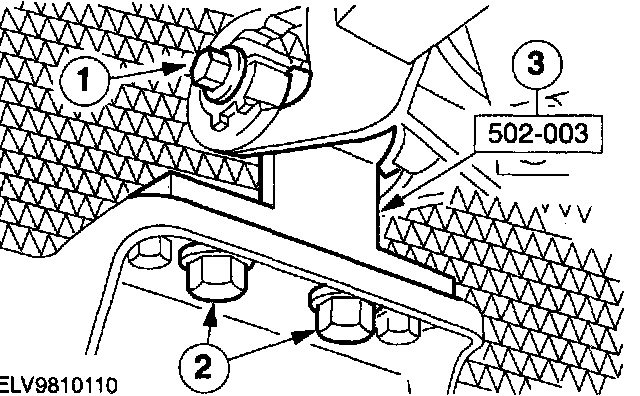 1
3
502-003
2
ELV9810110