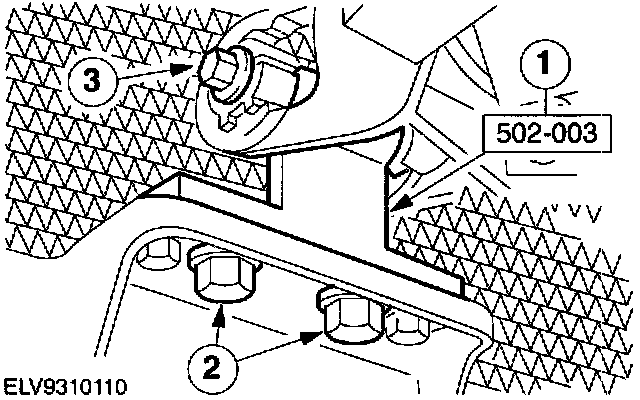 3

1

502-003

2

ELV9310110