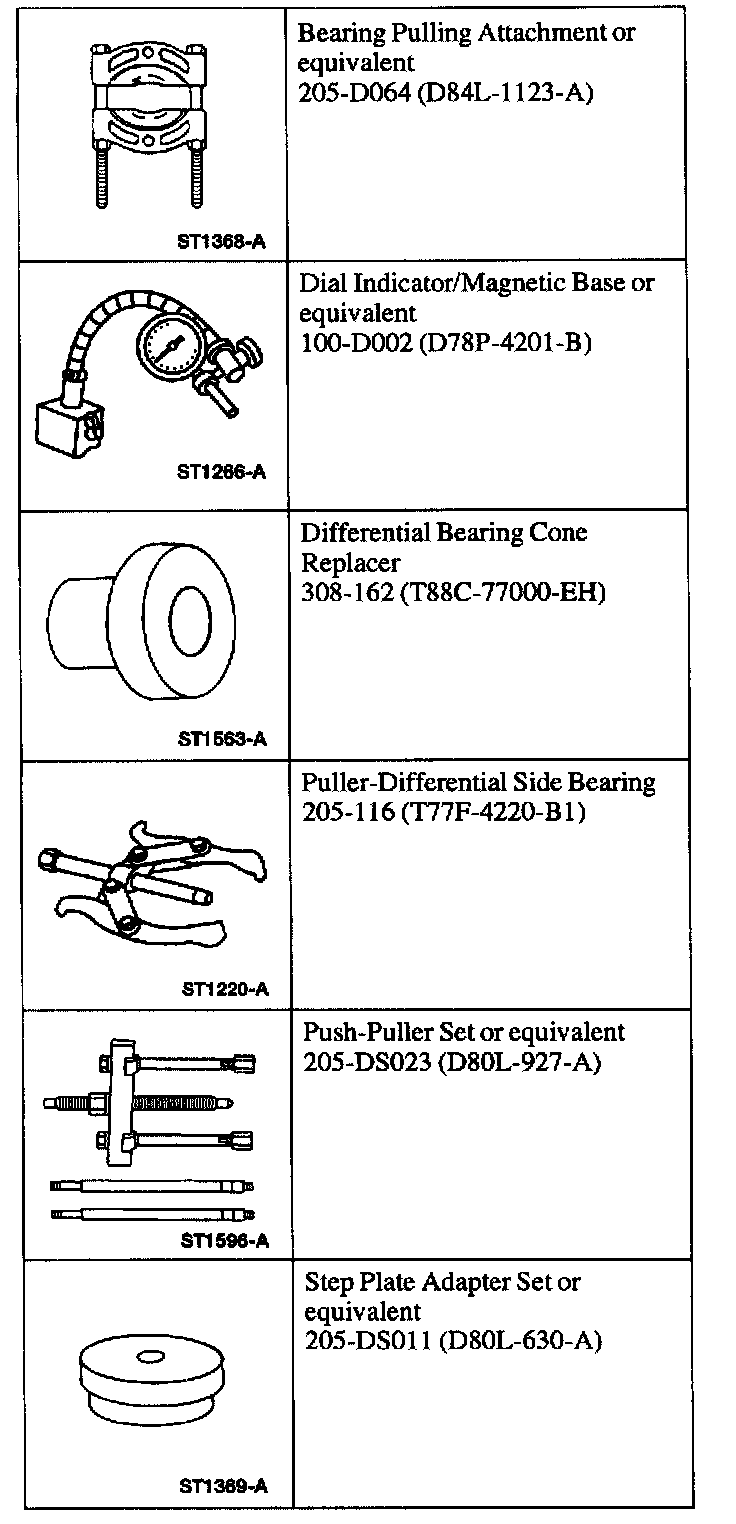 | | |
|---|---|
| ST1368-A | Bearing Pulling Attachment or equivalent 205-D064 (D84L-1123-A) |
| ST1266-A | Dial Indicator/Magnetic Base or equivalent 100-D002 (D78P-4201-B) |
| ST1563-A | Differential Bearing Cone Replacer 308-162 (T88C-77000-EH) |
| ST1220-A | Puller-Differential Side Bearing 205-116 (T77F-4220-B1) |
| ST1596-A | Push-Puller Set or equivalent 205-DS023 (D80L-927-A) |
| ST1369-A | Step Plate Adapter Set or equivalent 205-DS011 (D80L-630-A) |