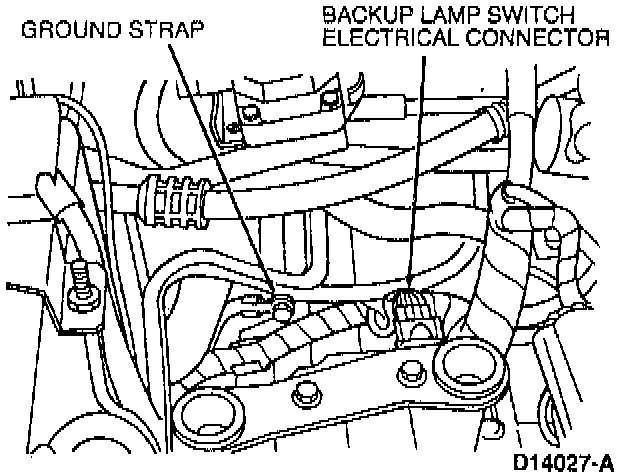 GROUND STRAP

BACKUP LAMP SWITCH ELECTRICAL CONNECTOR

D14027-A