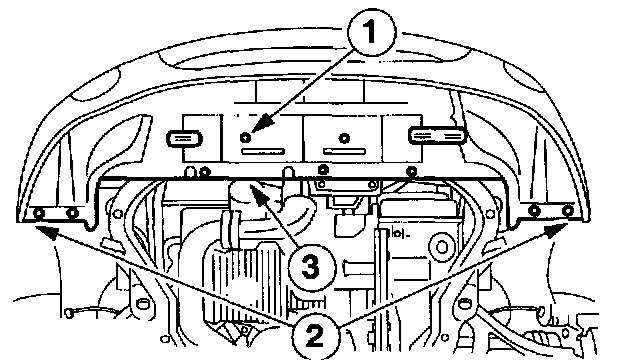 1
3
2