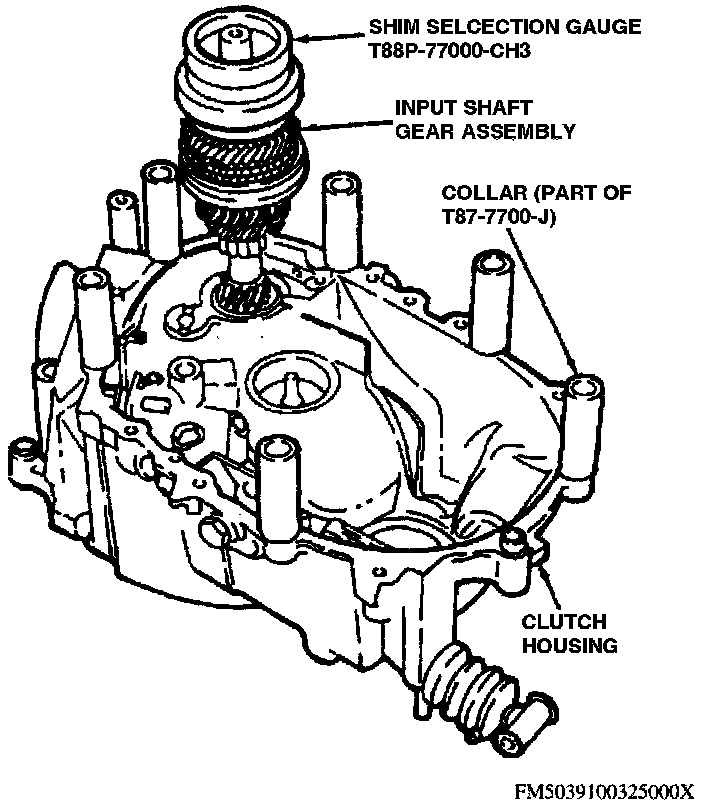 SHIM SELCECTION GAUGE T88P-77000-CH3

INPUT SHAFT GEAR ASSEMBLY

COLLAR (PART OF T87-7700-J)

CLUTCH HOUSING

FM5039100325000X