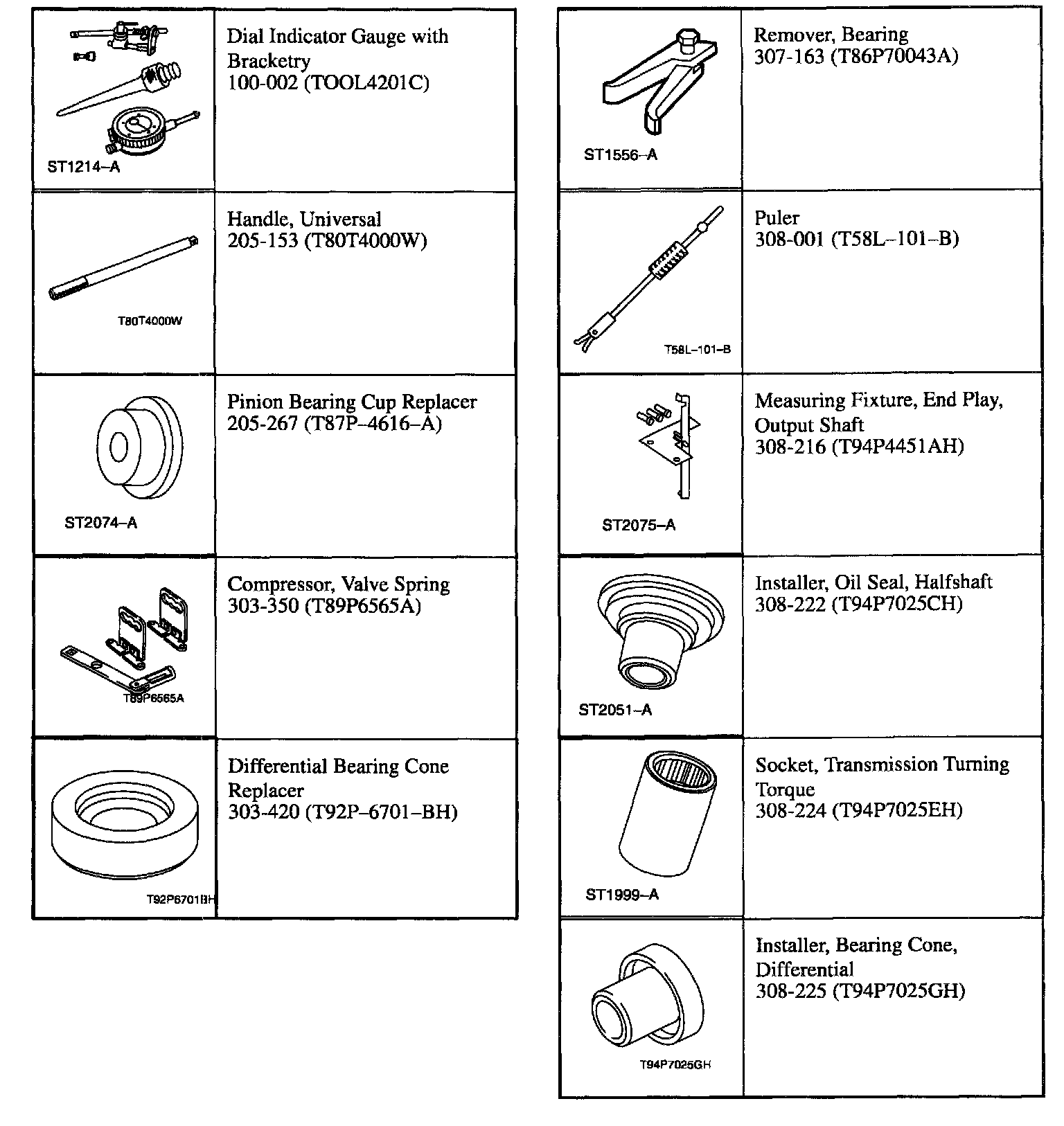 | | |
|---|---|
| ST1214–A | Dial Indicator Gauge with Bracketry 100-002 (TOOL4201C) |
| T80T4000W | Handle, Universal 205-153 (T80T4000W) |
| ST2074–A | Pinion Bearing Cup Replacer 205-267 (T87P–4616–A) |
| T89P6565A | Compressor, Valve Spring 303-350 (T89P6565A) |
| T92P6701BH | Differential Bearing Cone Replacer 303-420 (T92P–6701–BH) |

| | |
|---|---|
| ST1556–A | Remover, Bearing 307-163 (T86P70043A) |
| T58L–101–B | Puler 308-001 (T58L–101–B) |
| ST2075–A | Measuring Fixture, End Play, Output Shaft 308-216 (T94P4451AH) |
| ST2051–A | Installer, Oil Seal, Halfshaft 308-222 (T94P7025CH) |
| ST1999–A | Socket, Transmission Turning Torque 308-224 (T94P7025EH) |
| T94P7025GH | Installer, Bearing Cone, Differential 308-225 (T94P7025GH) |