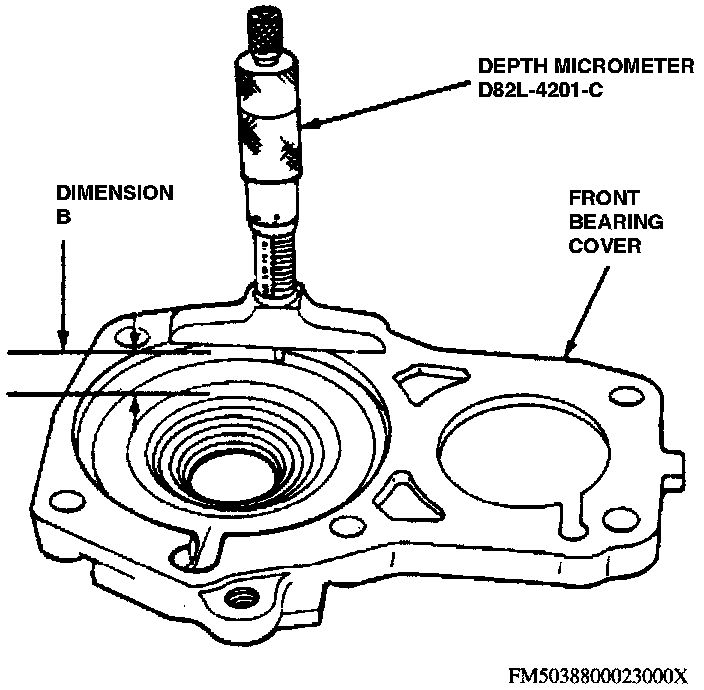 DEPTH MICROMETER
D82L-4201-C

DIMENSION
B

FRONT
BEARING
COVER

FM5038800023000X