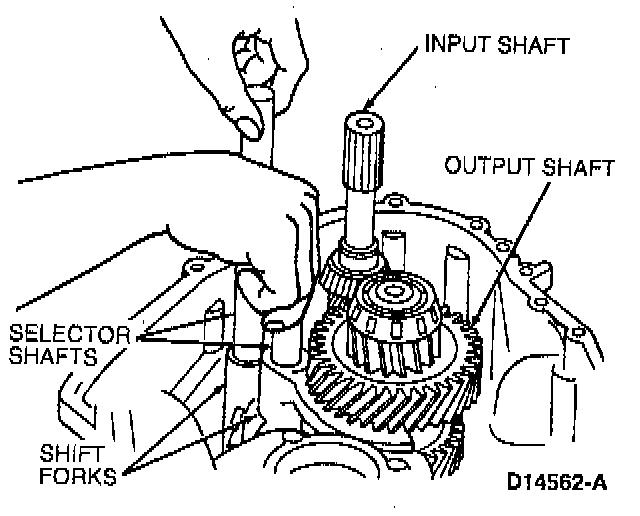 INPUT SHAFT

OUTPUT SHAFT

SELECTOR SHAFTS

SHIFT FORKS

D14562-A