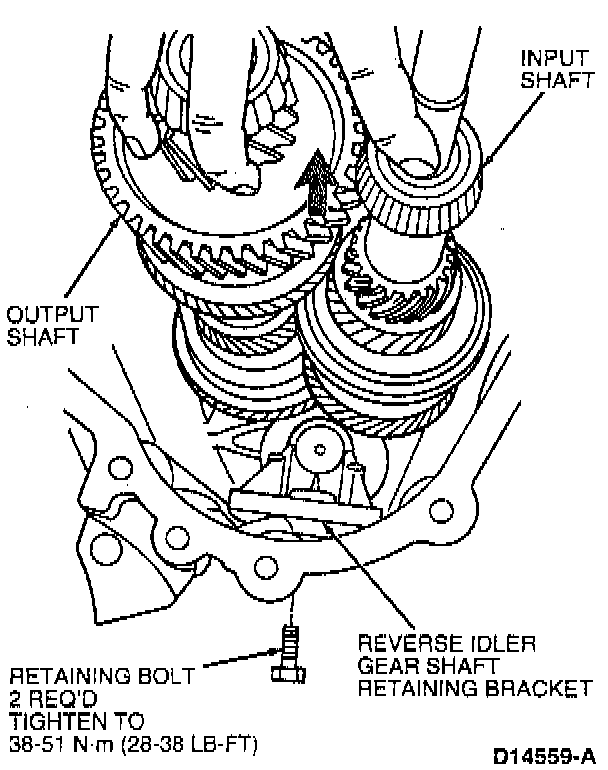 INPUT SHAFT

OUTPUT SHAFT

REVERSE IDLER GEAR SHAFT RETAINING BRACKET

RETAINING BOLT 2 REQ'D TIGHTEN TO 38-51 N·m (28-38 LB-FT)

D14559-A