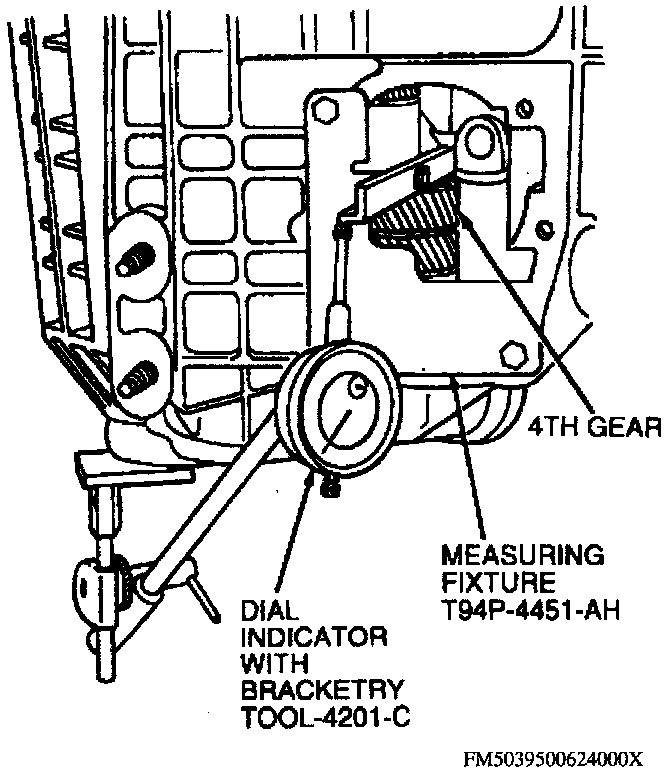 4TH GEAR

MEASURING FIXTURE T94P-4451-AH

DIAL INDICATOR WITH BRACKETRY TOOL-4201-C

FM5039500624000X