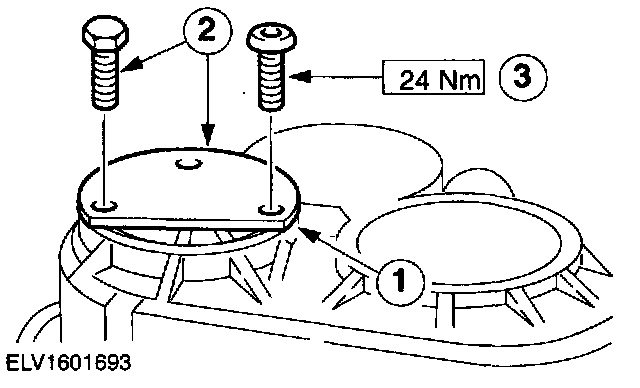 2
24 Nm
3
1
ELV1601693