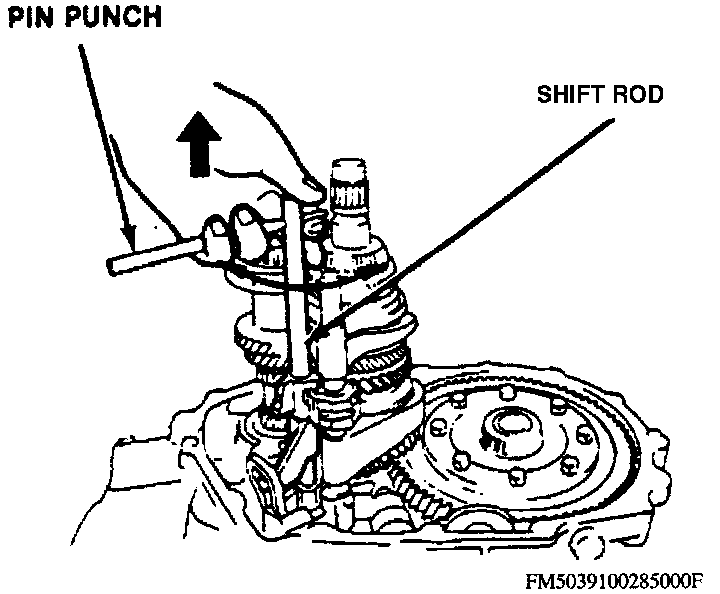 PIN PUNCH

SHIFT ROD

FM5039100285000F