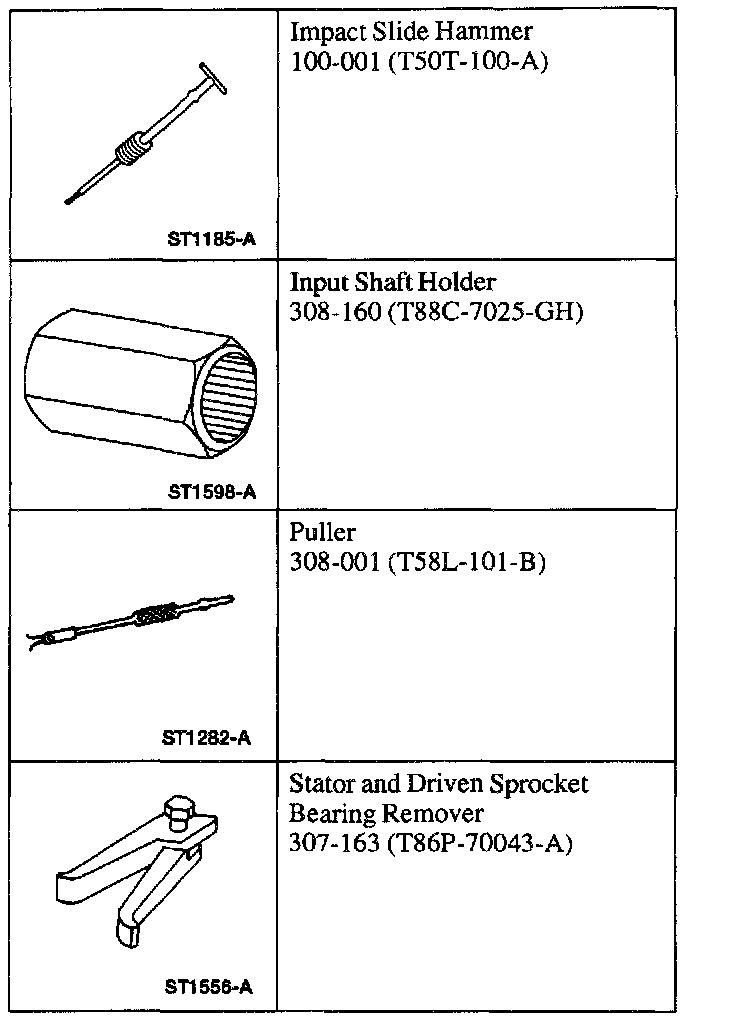 | | |
|---|---|
| ST1185-A | Impact Slide Hammer 100-001 (T50T-100-A) |
| ST1598-A | Input Shaft Holder 308-160 (T88C-7025-GH) |
| ST1282-A | Puller 308-001 (T58L-101-B) |
| ST1556-A | Stator and Driven Sprocket Bearing Remover 307-163 (T86P-70043-A) |