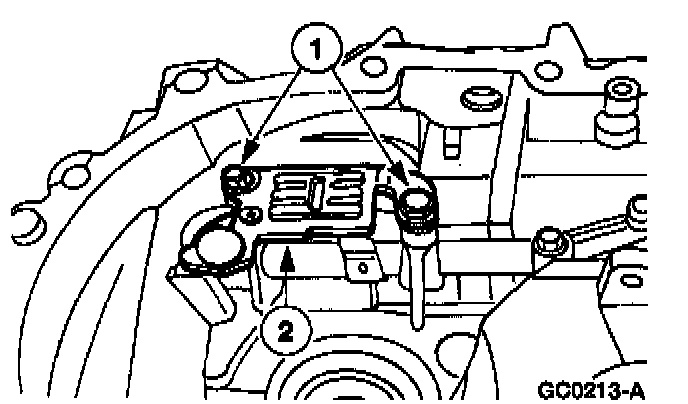 1

2

GC0213-A