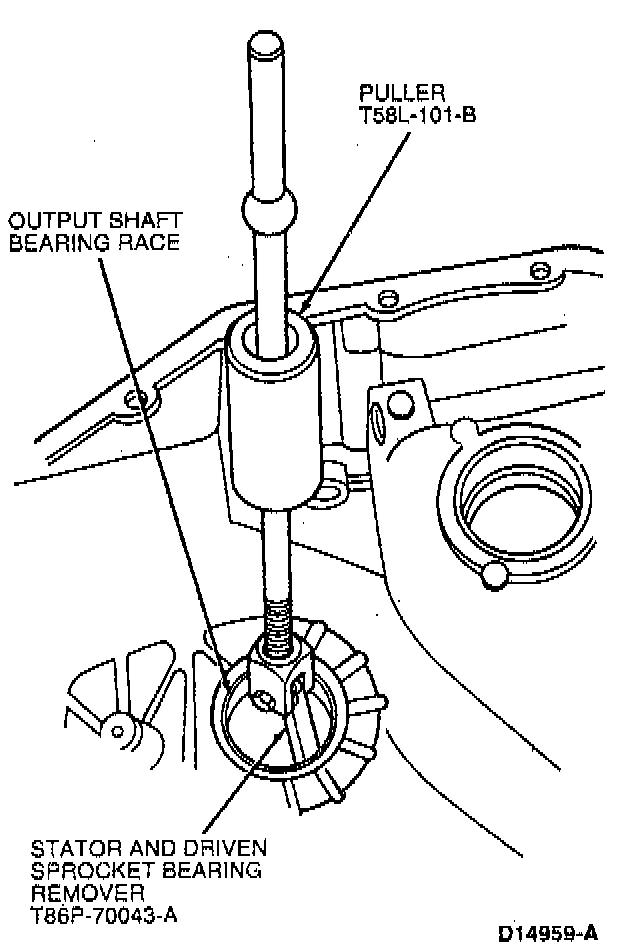 PULLER
T58L-101-B

OUTPUT SHAFT
BEARING RACE

STATOR AND DRIVEN
SPROCKET BEARING
REMOVER
T86P-70043-A

D14959-A