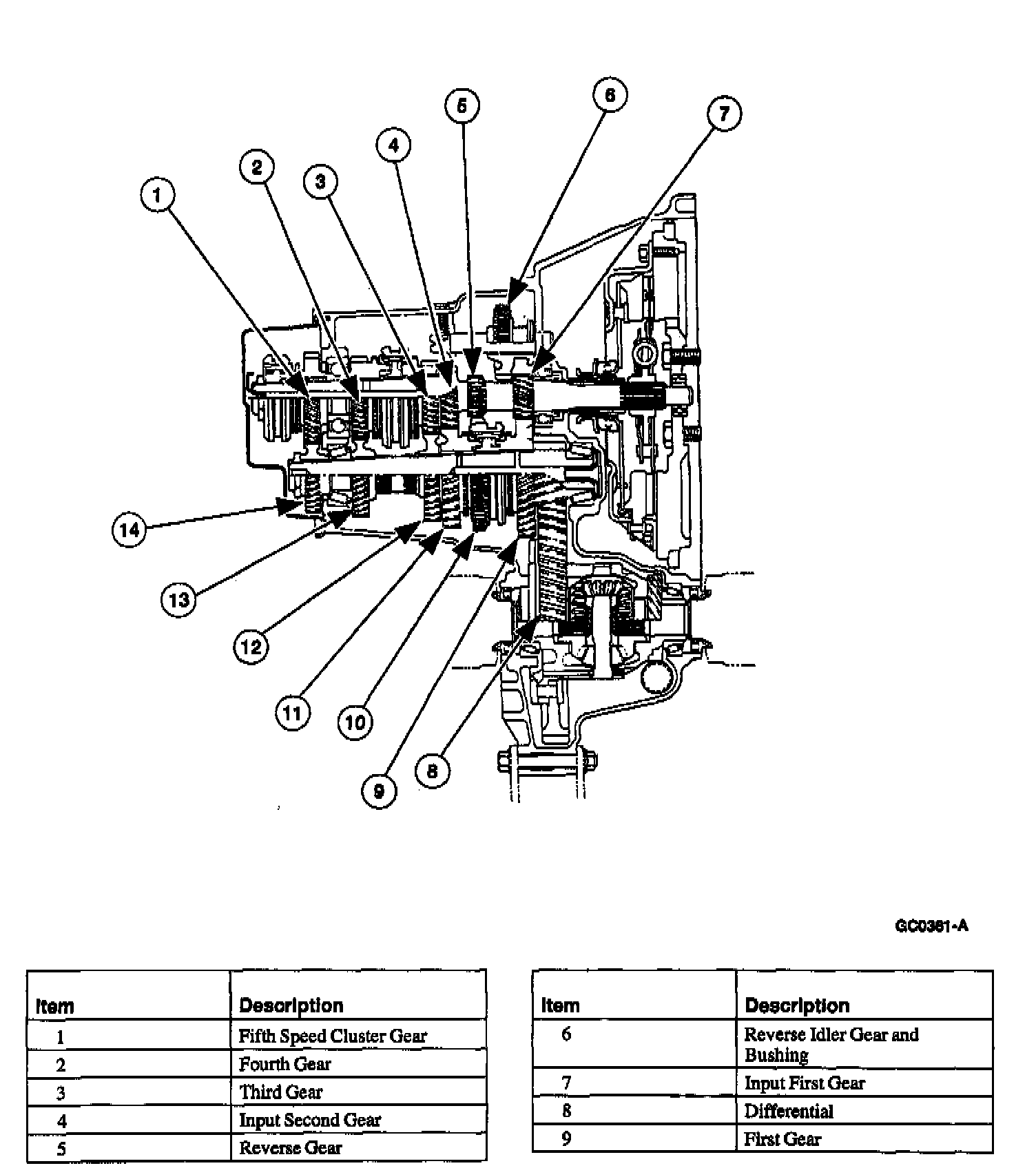 1
2
3
4
5
6
7
14
13
12
11
10
9
8

GC0361-A

| Item | Description |
|---|---|
| 1 | Fifth Speed Cluster Gear |
| 2 | Fourth Gear |
| 3 | Third Gear |
| 4 | Input Second Gear |
| 5 | Reverse Gear |

| Item | Description |
|---|---|
| 6 | Reverse Idler Gear and Bushing |
| 7 | Input First Gear |
| 8 | Differential |
| 9 | First Gear |