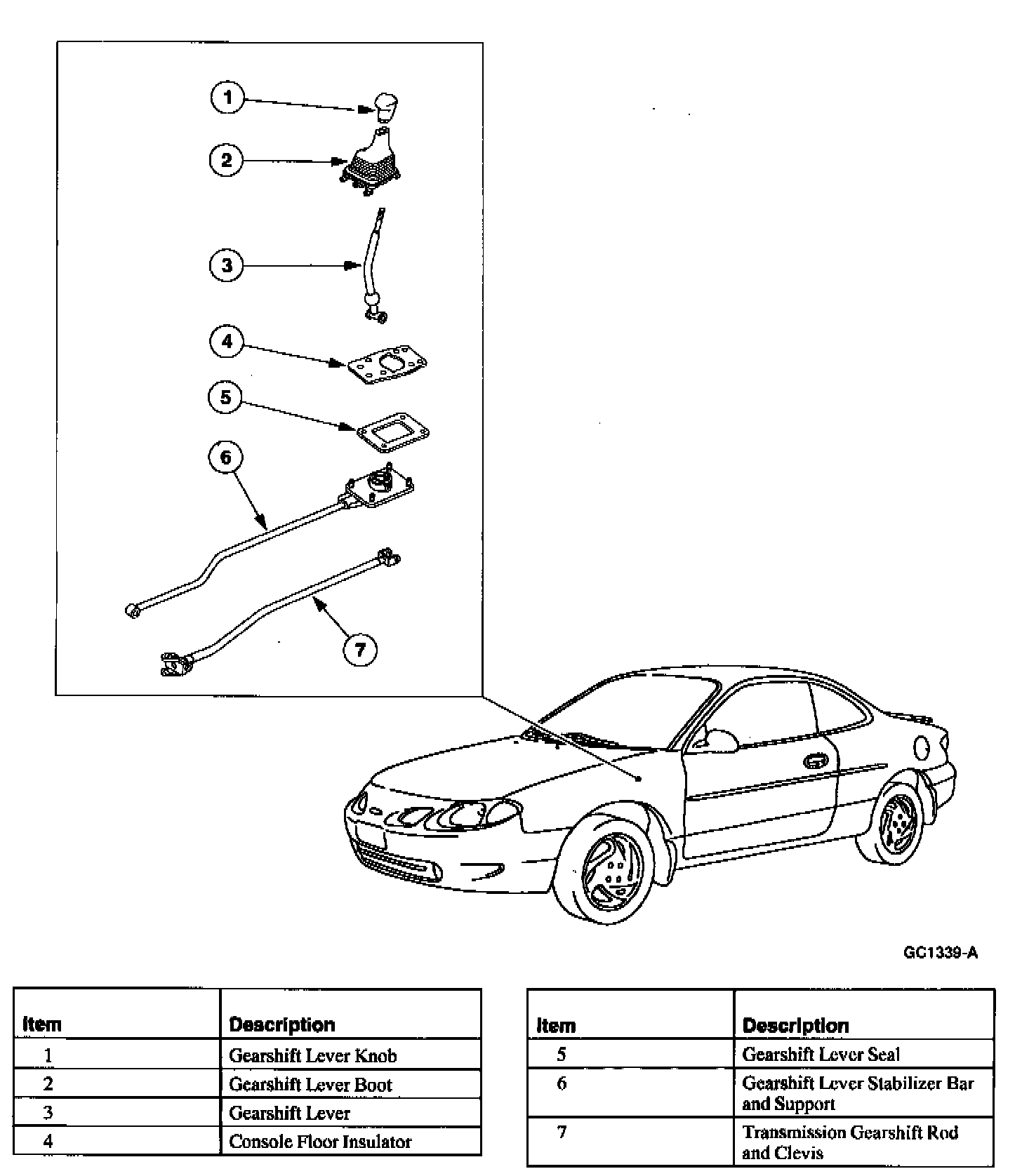 1
2
3
4
5
6
7

GC1339-A

| Item | Description |
|---|---|
| 1 | Gearshift Lever Knob |
| 2 | Gearshift Lever Boot |
| 3 | Gearshift Lever |
| 4 | Console Floor Insulator |

| Item | Description |
|---|---|
| 5 | Gearshift Lever Seal |
| 6 | Gearshift Lever Stabilizer Bar and Support |
| 7 | Transmission Gearshift Rod and Clevis |