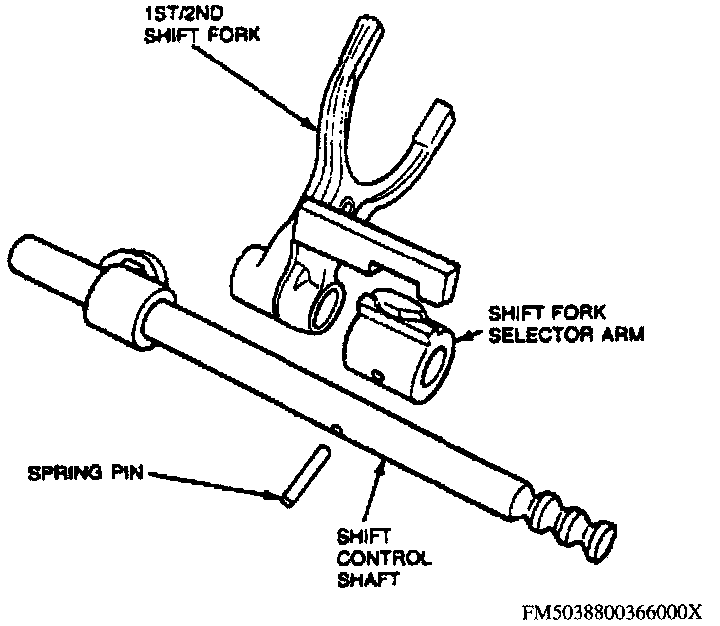 1ST/2ND
SHIFT FORK

SHIFT FORK
SELECTOR ARM

SPRING PIN

SHIFT
CONTROL
SHAFT

FM5038800366000X