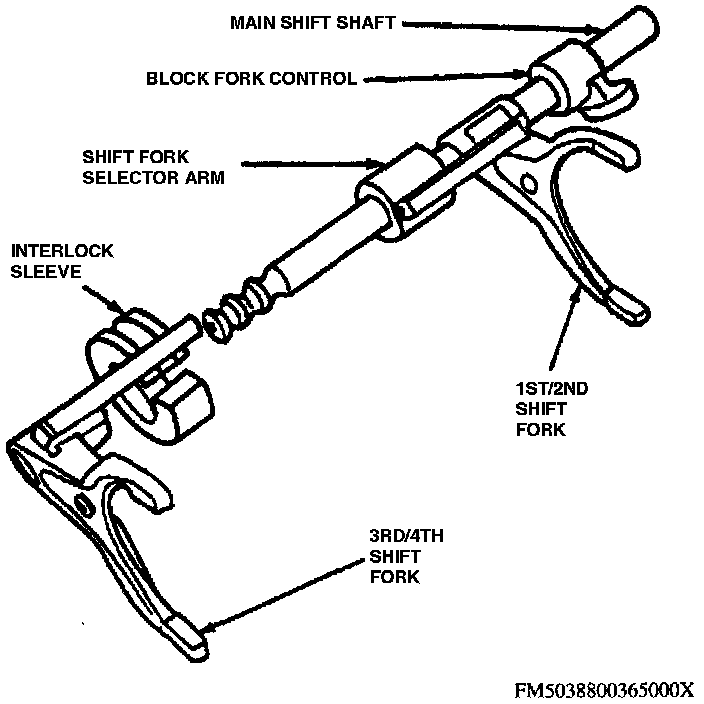 MAIN SHIFT SHAFT

BLOCK FORK CONTROL

SHIFT FORK SELECTOR ARM

INTERLOCK SLEEVE

1ST/2ND SHIFT FORK

3RD/4TH SHIFT FORK

FM5038800365000X