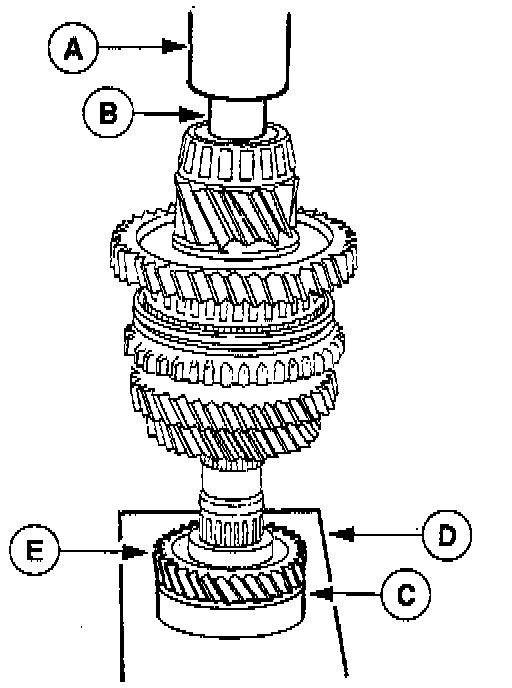 A
B
D
E
C