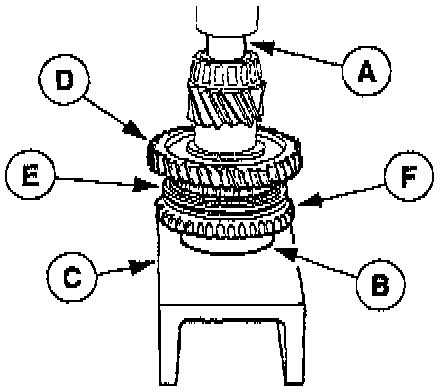 A
D
E
F
C
B