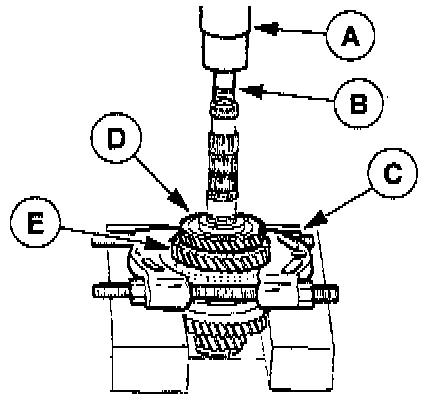 A
B
D
C
E