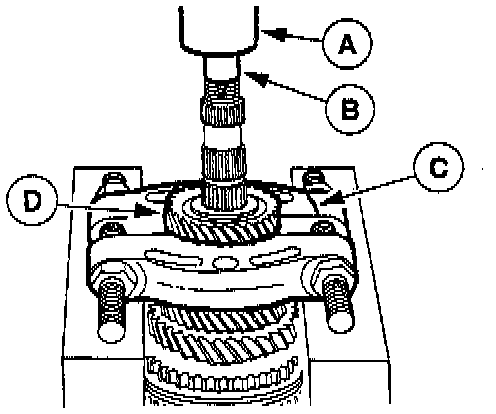 A
B
C
D