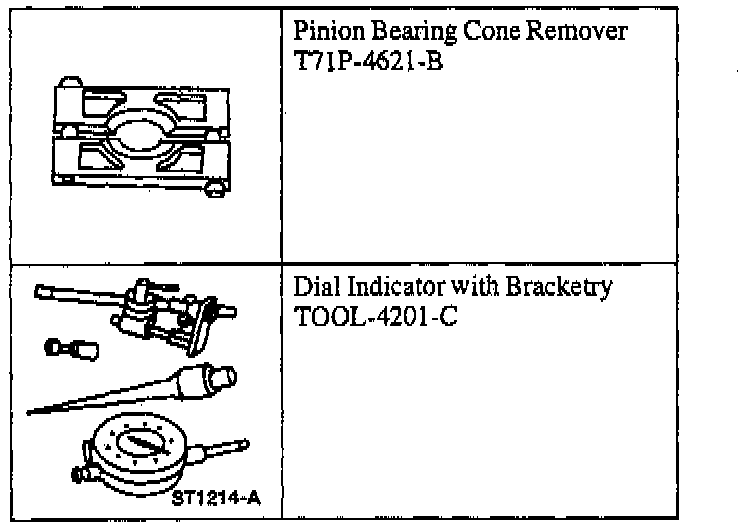 | | |
|---|---|
| | Pinion Bearing Cone Remover T71P-4621-B |
| ST1214-A | Dial Indicator with Bracketry TOOL-4201-C |