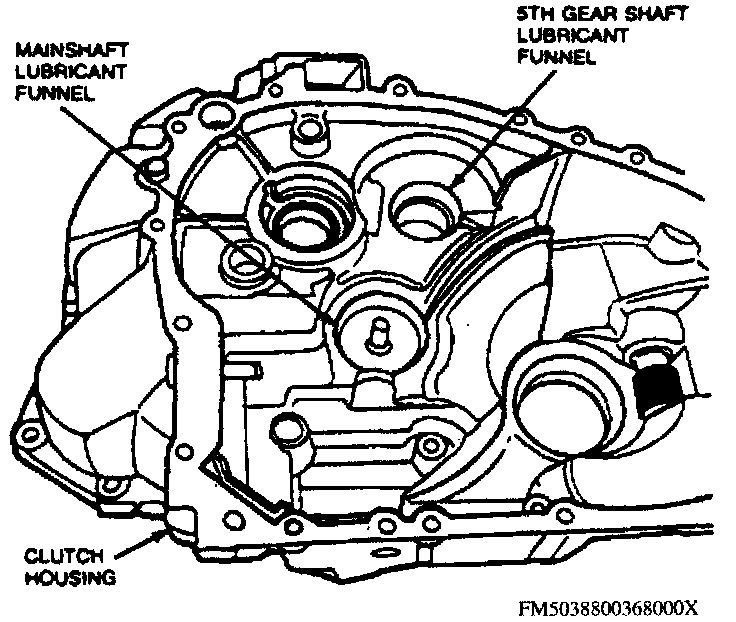 MAINSHAFT LUBRICANT FUNNEL

5TH GEAR SHAFT LUBRICANT FUNNEL

CLUTCH HOUSING

FM5038800368000X