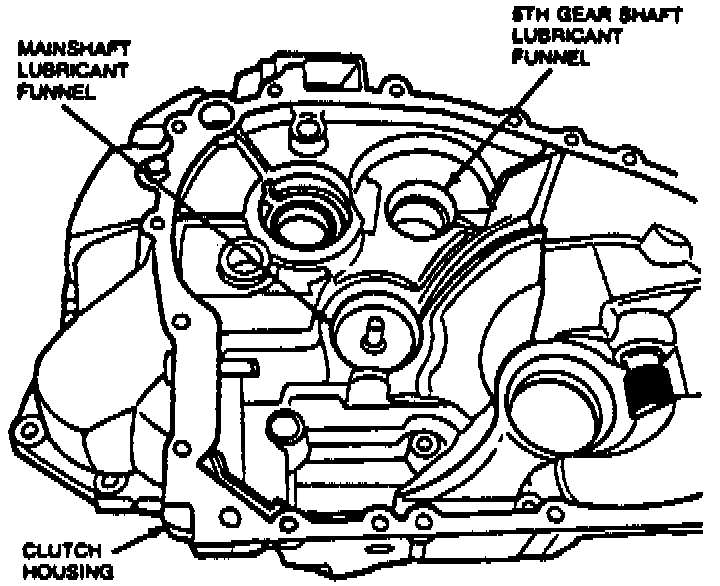 MAINSHAFT LUBRICANT FUNNEL

5TH GEAR SHAFT LUBRICANT FUNNEL

CLUTCH HOUSING