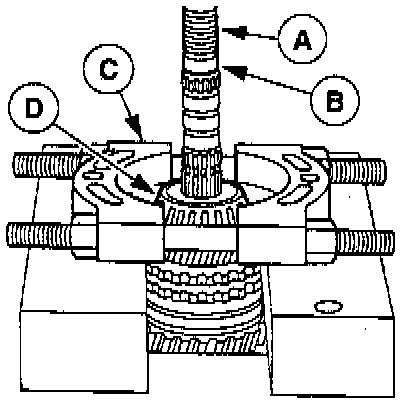 A
C
B
D