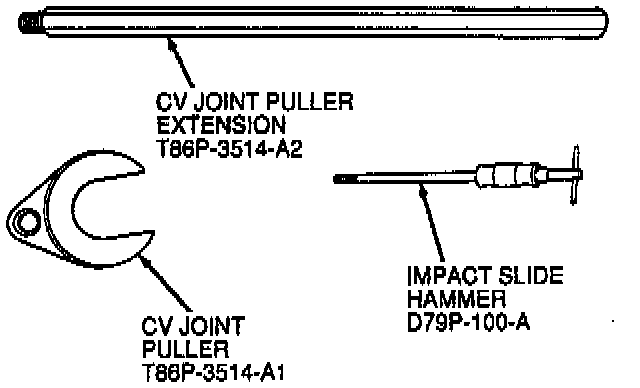 CV JOINT PULLER EXTENSION T86P-3514-A2

IMPACT SLIDE HAMMER D79P-100-A

CV JOINT PULLER T86P-3514-A1