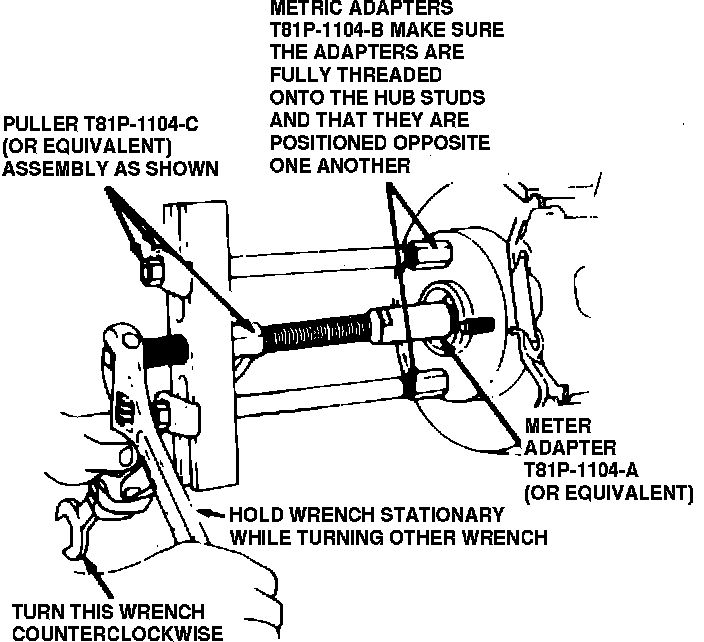 METRIC ADAPTERS T81P-1104-B MAKE SURE THE ADAPTERS ARE FULLY THREADED ONTO THE HUB STUDS AND THAT THEY ARE POSITIONED OPPOSITE ONE ANOTHER

PULLER T81P-1104-C (OR EQUIVALENT) ASSEMBLY AS SHOWN

METER ADAPTER T81P-1104-A (OR EQUIVALENT)

HOLD WRENCH STATIONARY WHILE TURNING OTHER WRENCH

TURN THIS WRENCH COUNTERCLOCKWISE