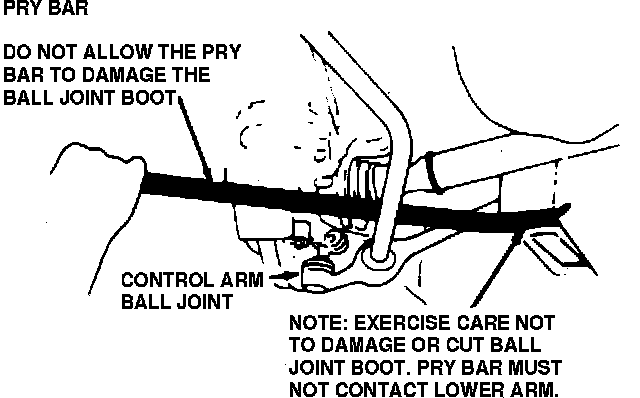 PRY BAR

DO NOT ALLOW THE PRY BAR TO DAMAGE THE BALL JOINT BOOT

CONTROL ARM BALL JOINT

NOTE: EXERCISE CARE NOT TO DAMAGE OR CUT BALL JOINT BOOT. PRY BAR MUST NOT CONTACT LOWER ARM.