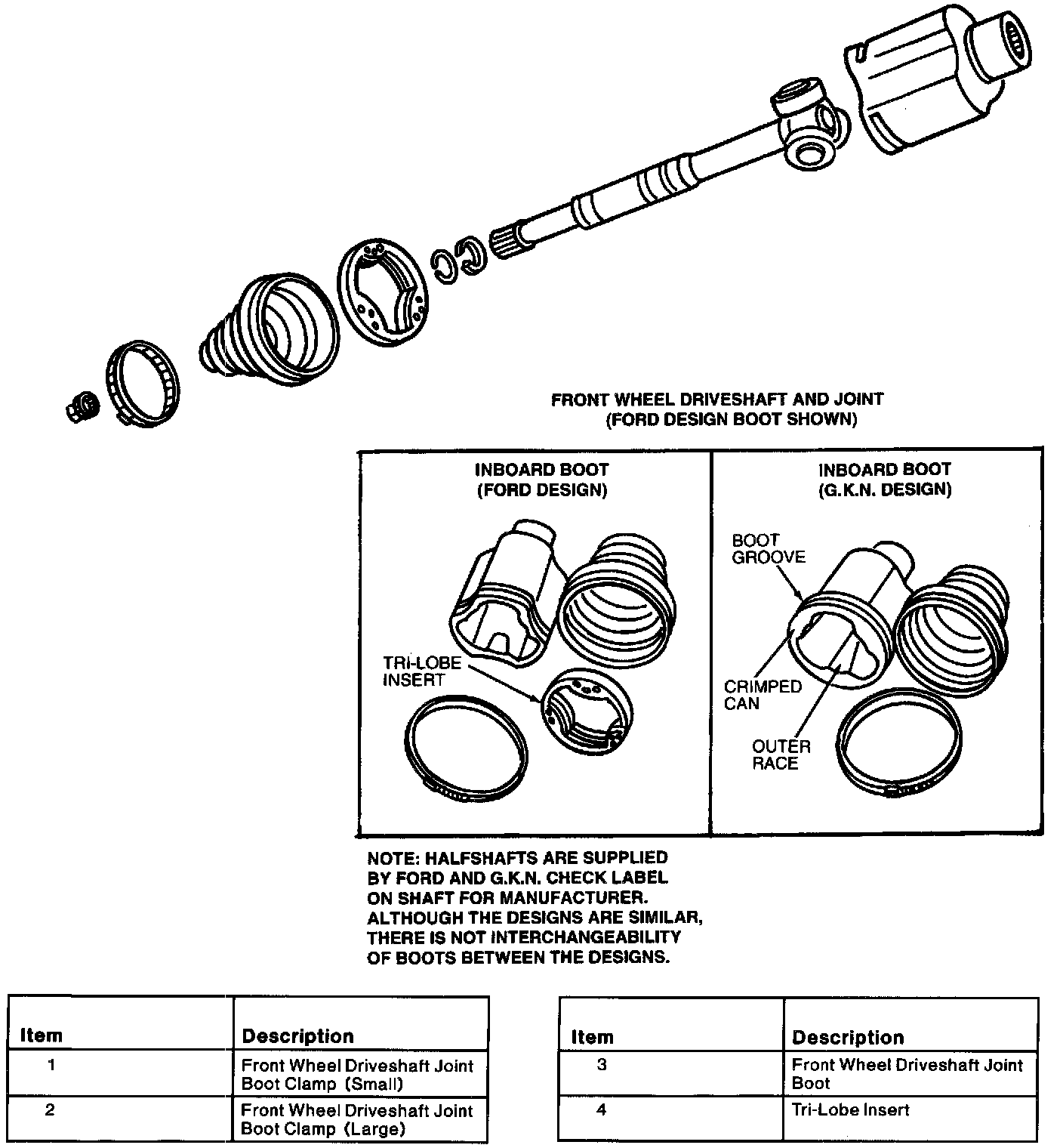 FRONT WHEEL DRIVESHAFT AND JOINT
(FORD DESIGN BOOT SHOWN)

INBOARD BOOT
(FORD DESIGN)

TRI-LOBE INSERT

INBOARD BOOT
(G.K.N. DESIGN)

BOOT GROOVE

CRIMPED CAN

OUTER RACE

NOTE: HALFSHAFTS ARE SUPPLIED BY FORD AND G.K.N. CHECK LABEL ON SHAFT FOR MANUFACTURER. ALTHOUGH THE DESIGNS ARE SIMILAR, THERE IS NOT INTERCHANGEABILITY OF BOOTS BETWEEN THE DESIGNS.

| Item | Description |
|---|---|
| 1 | Front Wheel Driveshaft Joint Boot Clamp (Small) |
| 2 | Front Wheel Driveshaft Joint Boot Clamp (Large) |

| Item | Description |
|---|---|
| 3 | Front Wheel Driveshaft Joint Boot |
| 4 | Tri-Lobe Insert |