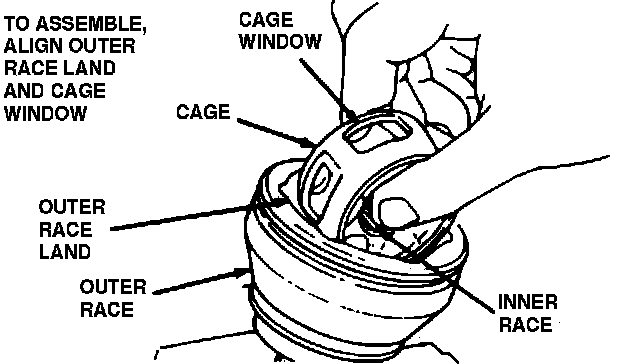 TO ASSEMBLE, ALIGN OUTER RACE LAND AND CAGE WINDOW

CAGE WINDOW

CAGE

OUTER RACE LAND

OUTER RACE

INNER RACE